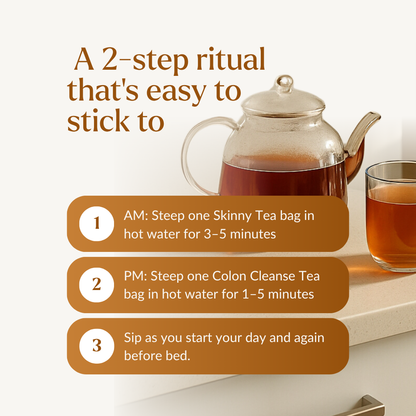 A 2-step ritual that's easy to stick to

1 AM: Steep one Skinny Tea bag in hot water for 3–5 minutes

2 PM: Steep one Colon Cleanse Tea bag in hot water for 1–5 minutes

3 Sip as you start your day and again before bed.