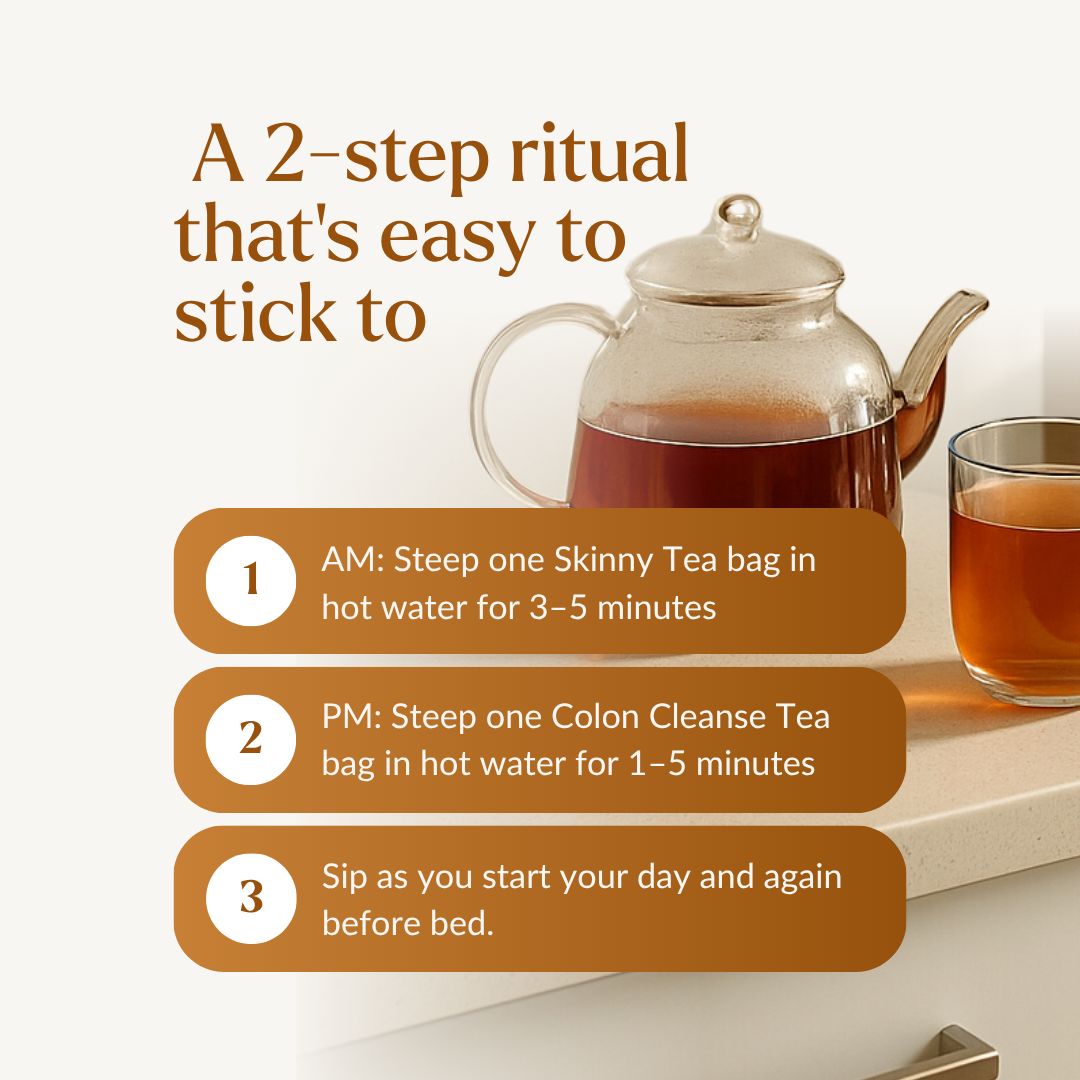 A 2-step ritual that's easy to stick to

1
AM: Steep one Skinny Tea bag in hot water for 3–5 minutes

2
PM: Steep one Colon Cleanse Tea bag in hot water for 1–5 minutes

3
Sip as you start your day and again before bed.